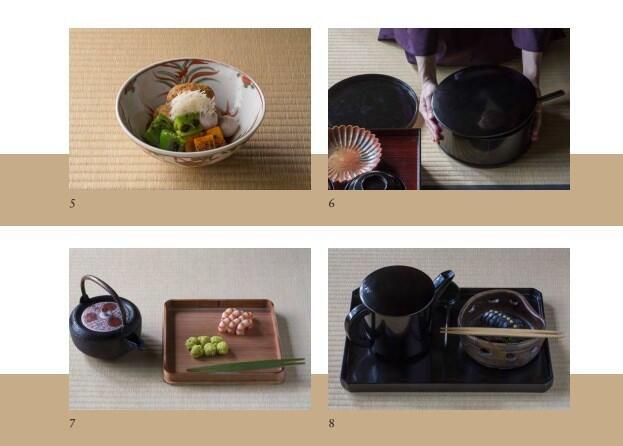 5

6

7

8